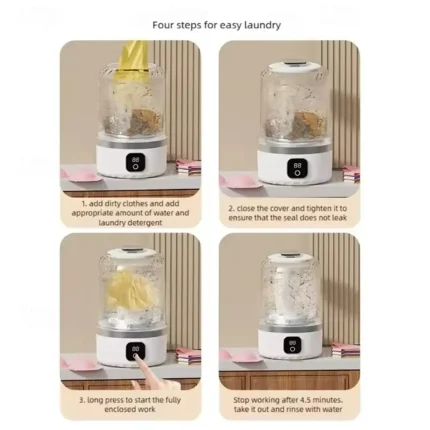 Four steps for easy laundry

88

1. add dirty clothes and add appropriate amount of water and laundry detergent

88

2. close the cover and tighten it to ensure that the seal does not leak

88

3. long press to start the fully enclosed work

88

Stop working after 4.5 minutes. take it out and rinse with water